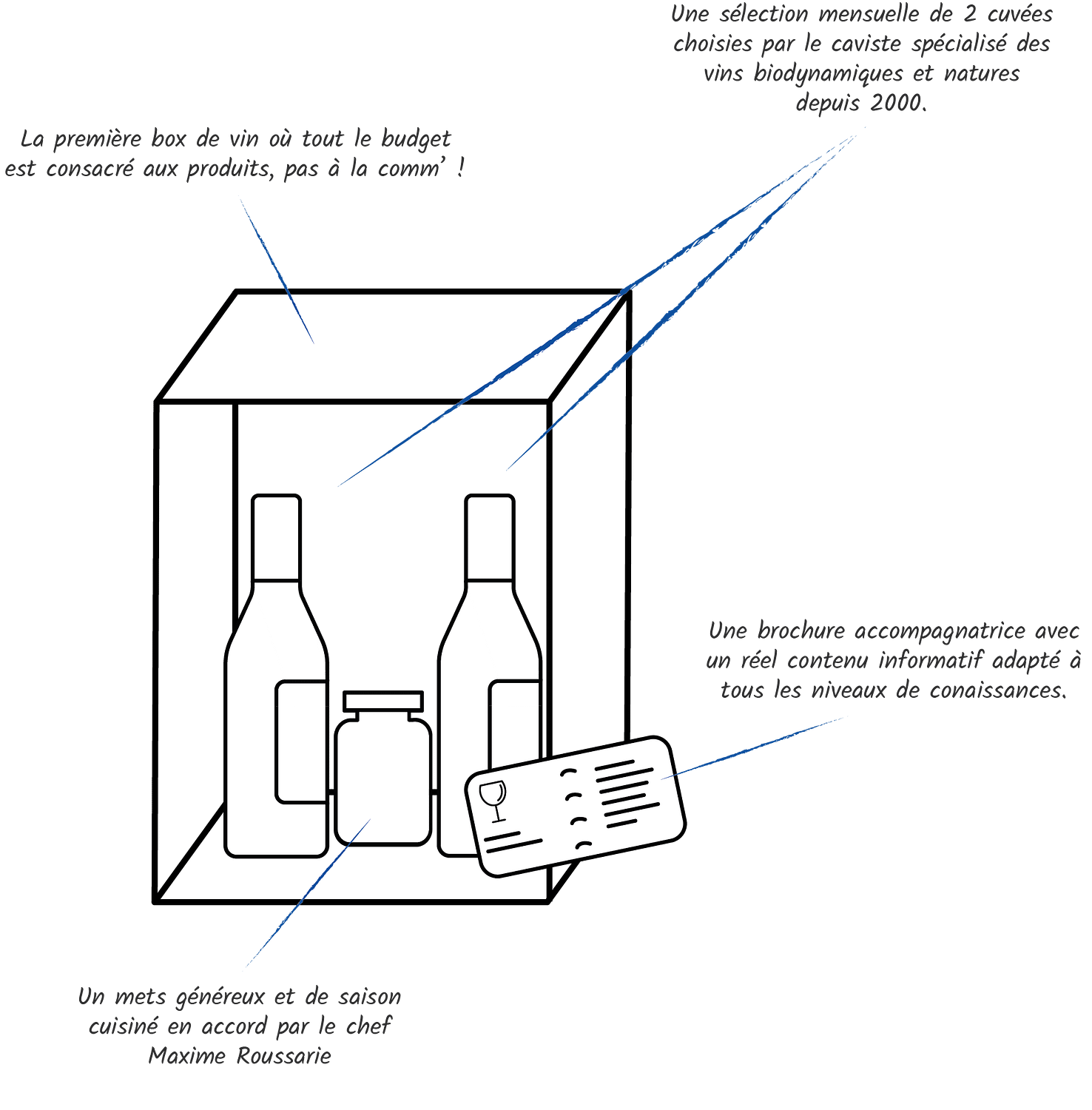 Une sélection mensuelle de 2 cuvées choisies par le caviste spécialisé des vins biodynamiques et natures depuis 2000.

La première box de vin où tout le budget est consacré aux produits, pas à la comm' !

Une brochure accompagnatrice avec un réel contenu informatif adapté à tous les niveaux de conaissances.

Un mets généreux et de saison cuisiné en accord par le chef Maxime Roussarie